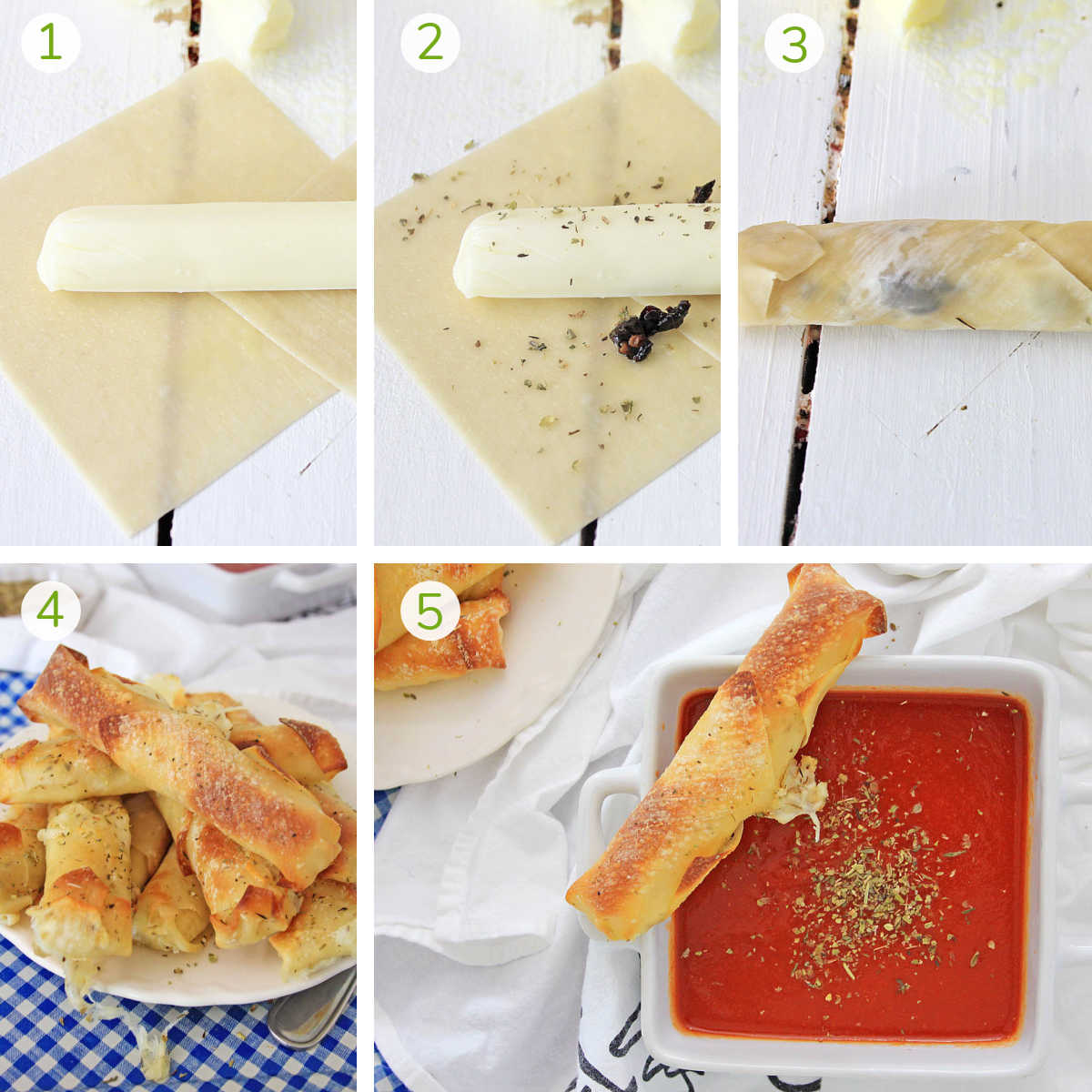 1
2
3
4
5