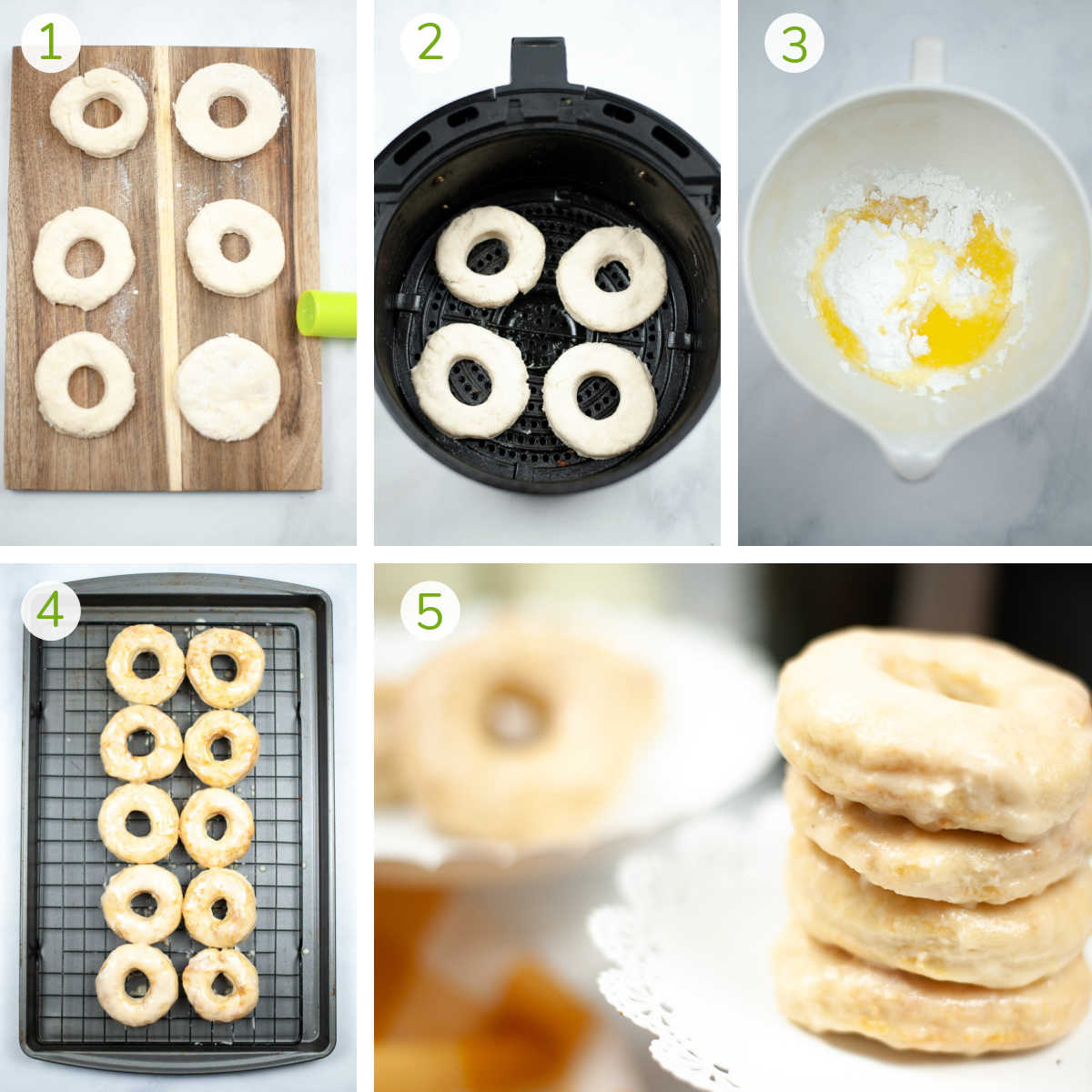 1

2

3

4

5