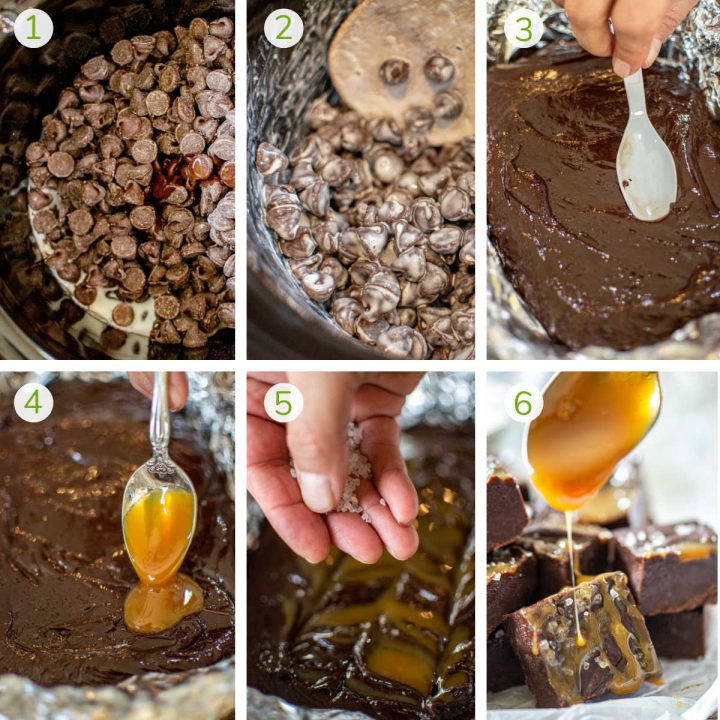 1
2
3
4
5
6